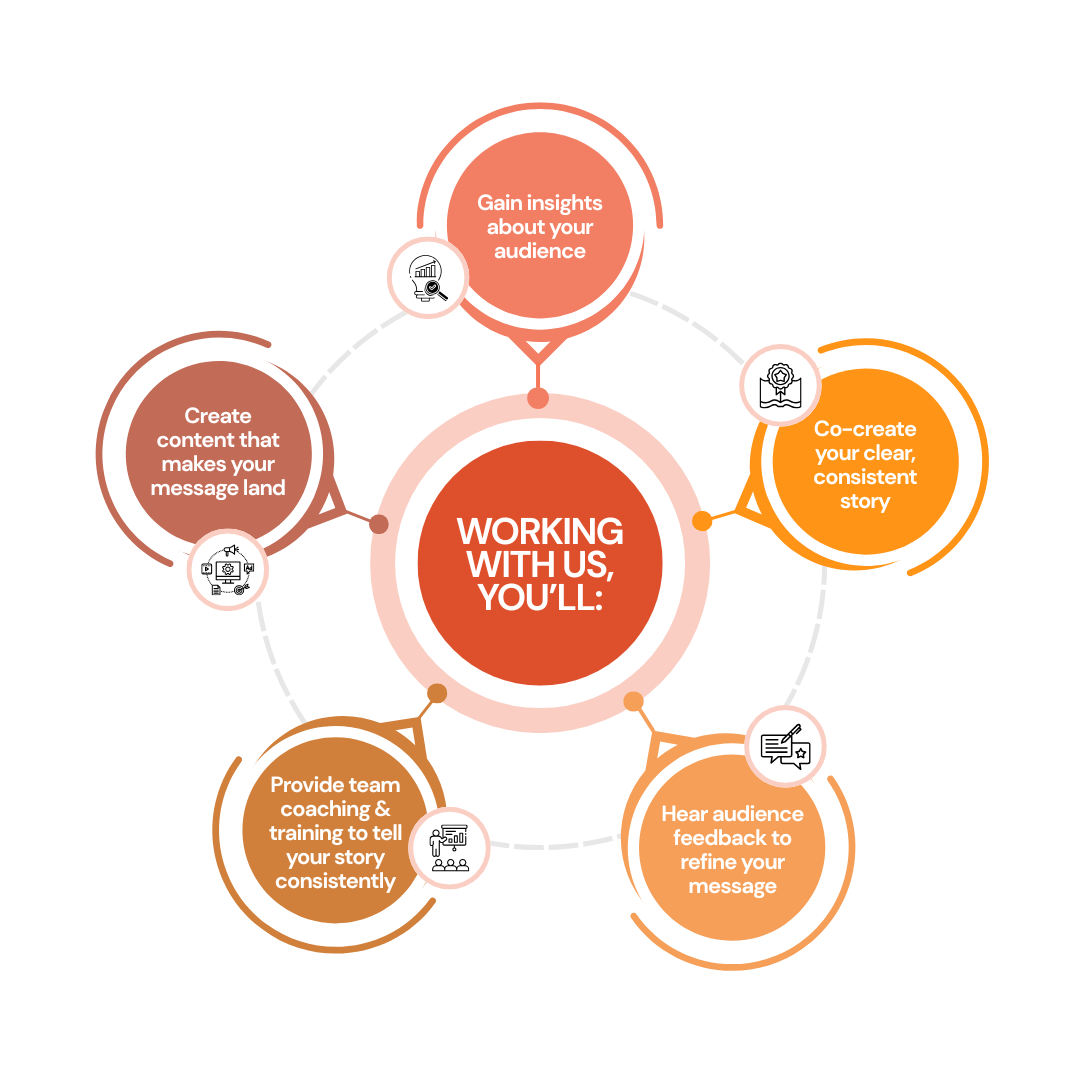 WORKING WITH US, YOU'LL:

Gain insights about your audience

Co-create your clear, consistent story

Hear audience feedback to refine your message

Provide team coaching & training to tell your story consistently

Create content that makes your message land